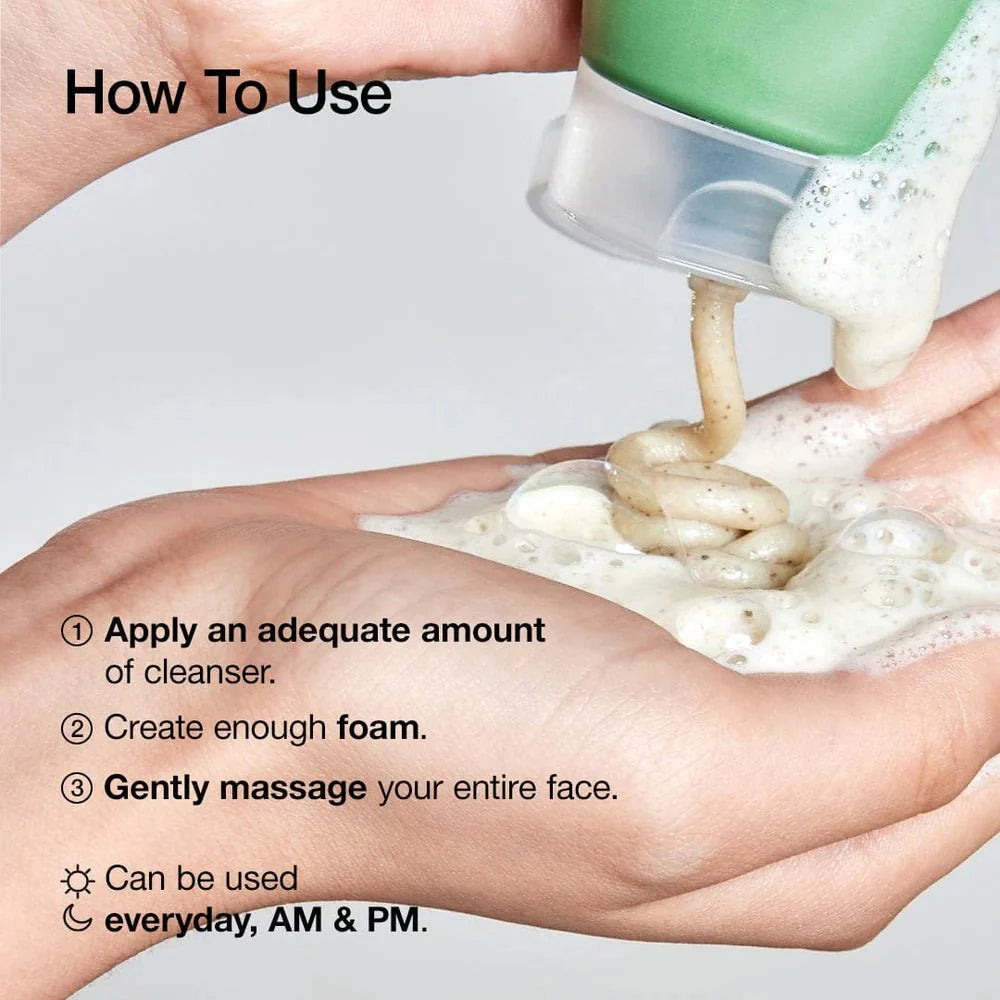 How To Use

① Apply an adequate amount of cleanser.

② Create enough foam.

③ Gently massage your entire face.

Can be used everyday, AM & PM.